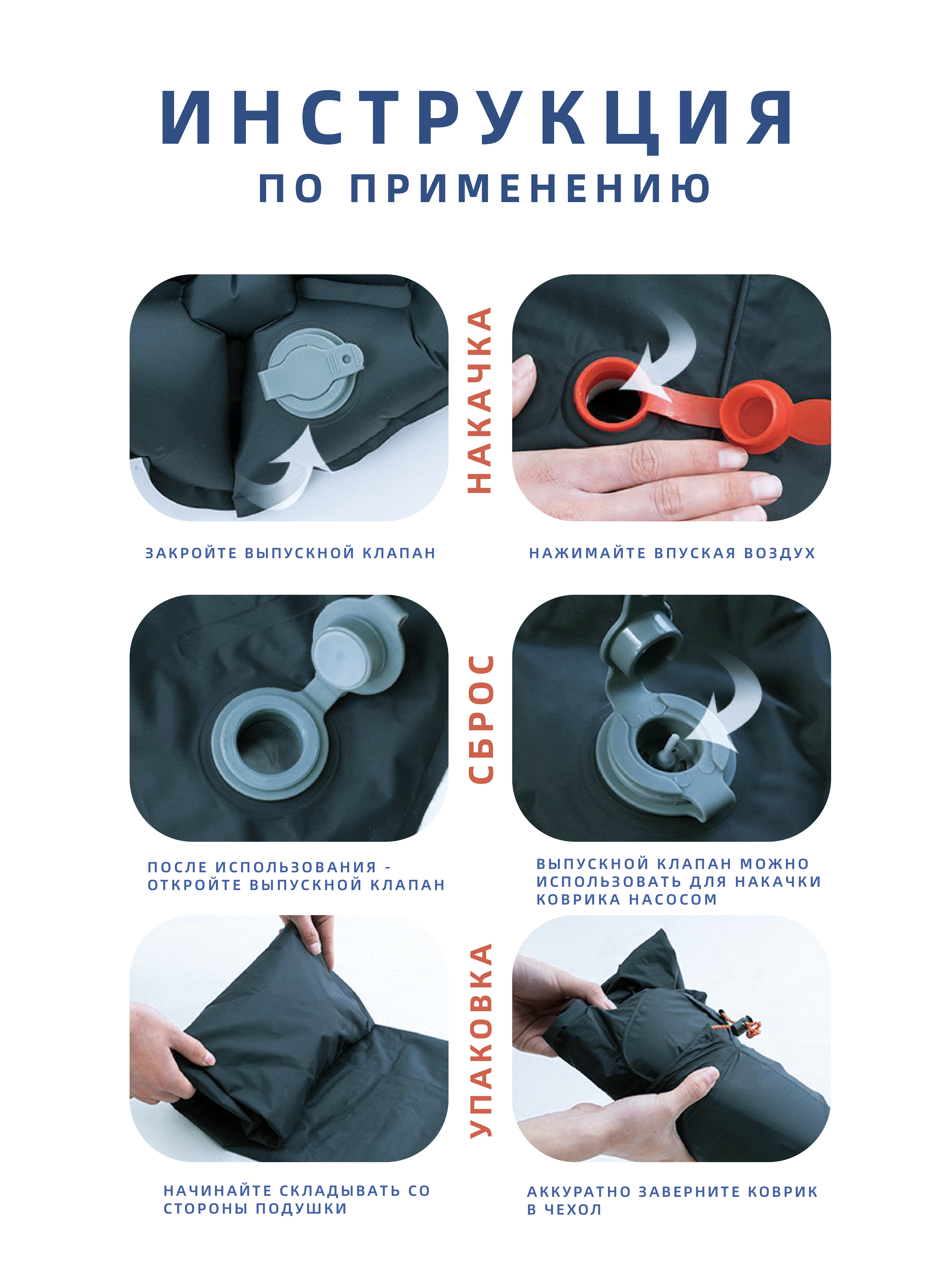 ИНСТРУКЦИЯ
ПО ПРИМЕНЕНИЮ

НАКАЧКА

ЗАКРОЙТЕ ВЫПУСКНОЙ КЛАПАН

НАЖИМАЙТЕ ВПУСКАЯ ВОЗДУХ

СБРОС

ПОСЛЕ ИСПОЛЬЗОВАНИЯ - ОТКРОЙТЕ ВЫПУСКНОЙ КЛАПАН

ВЫПУСКНОЙ КЛАПАН МОЖНО ИСПОЛЬЗОВАТЬ ДЛЯ НАКАЧКИ КОВРИКА НАСОСОМ

УПАКОВКА

НАЧИНАЙТЕ СКЛАДЫВАТЬ СО СТОРОНЫ ПОДУШКИ

АККУРАТНО ЗАВЕРНИТЕ КОВРИК В ЧЕХОЛ